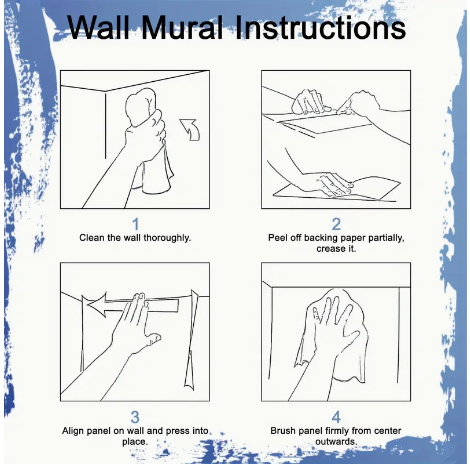 Wall Mural Instructions

1
Clean the wall thoroughly.

2
Peel off backing paper partially, crease it.

3
Align panel on wall and press into place.

4
Brush panel firmly from center outwards.